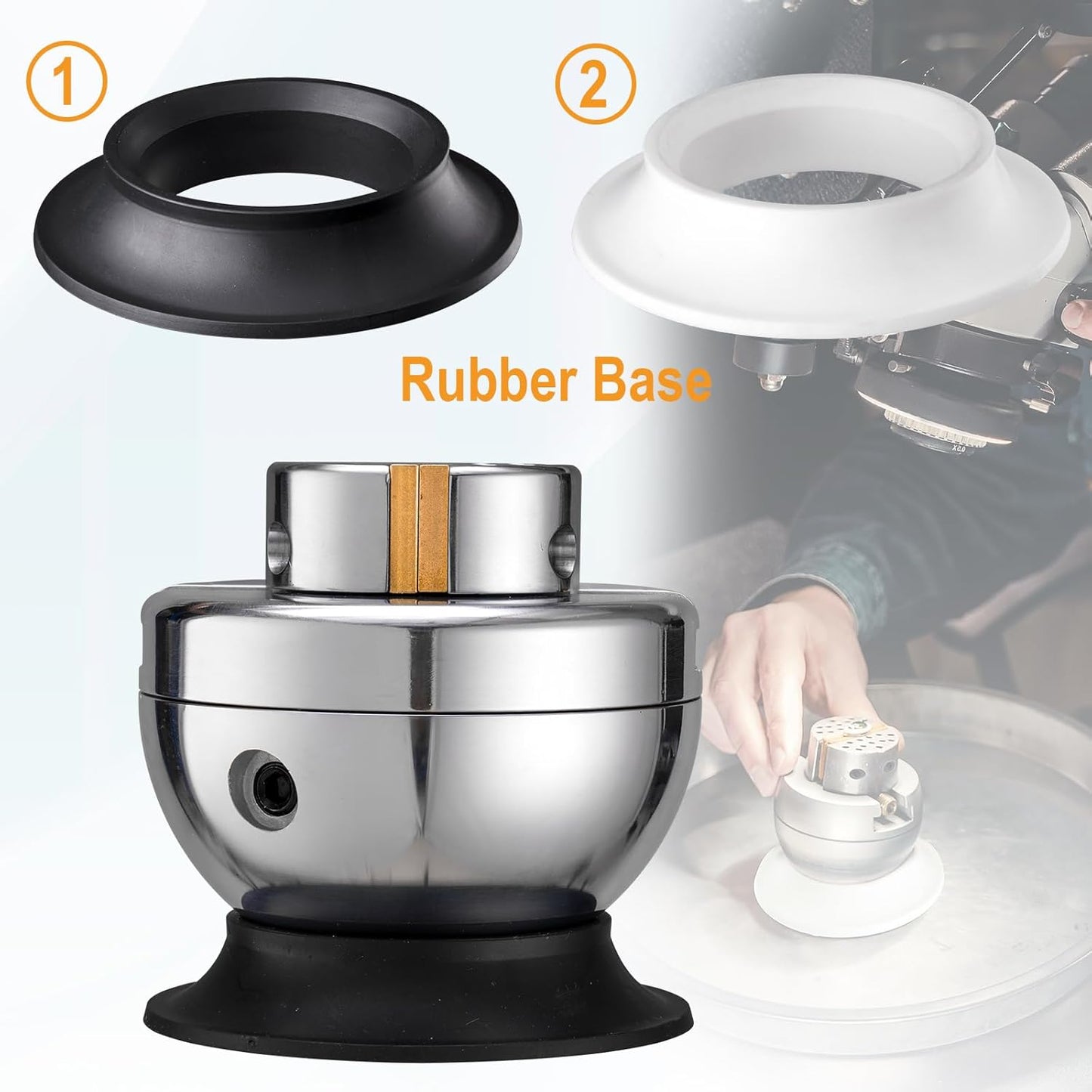 1

2

Rubber Base